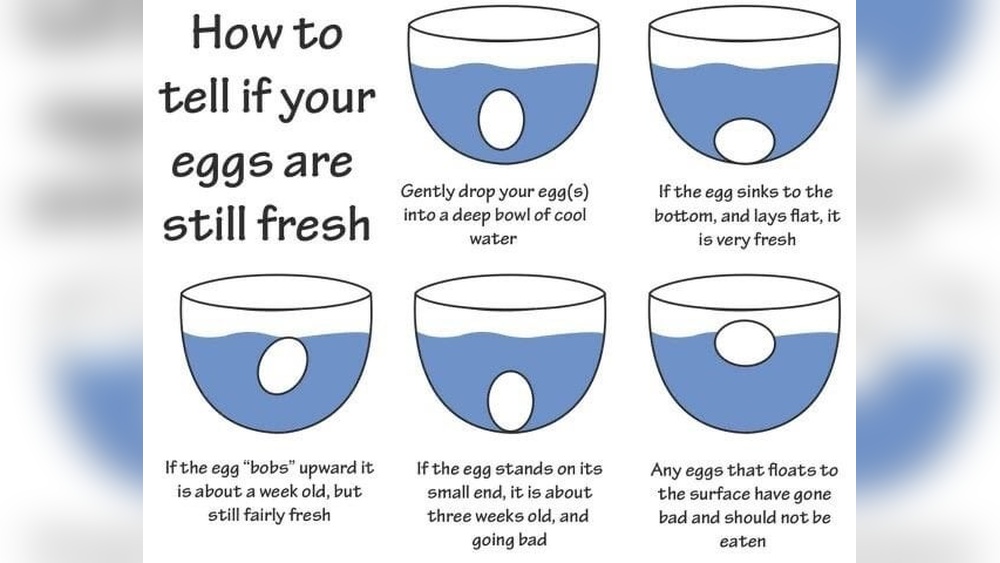 How to tell if your eggs are still fresh

Gently drop your egg(s) into a deep bowl of cool water

If the egg sinks to the bottom, and lays flat, it is very fresh

If the egg "bobs" upward it is about a week old, but still fairly fresh

If the egg stands on its small end, it is about three weeks old, and going bad

Any eggs that floats to the surface have gone bad and should not be eaten